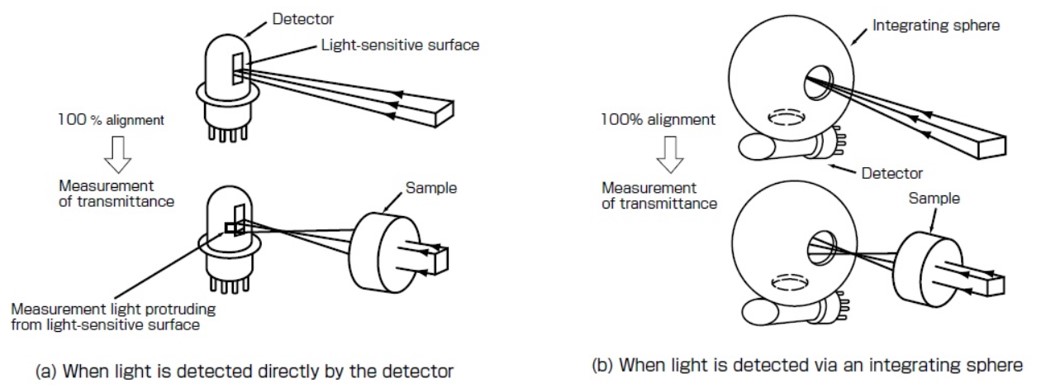 Detector

Light-sensitive surface

100 % alignment

Measurement of transmittance

Sample

Measurement light protruding from light-sensitive surface

(a) When light is detected directly by the detector

Integrating sphere

100% alignment

Detector

Measurement of transmittance

Sample

(b) When light is detected via an integrating sphere